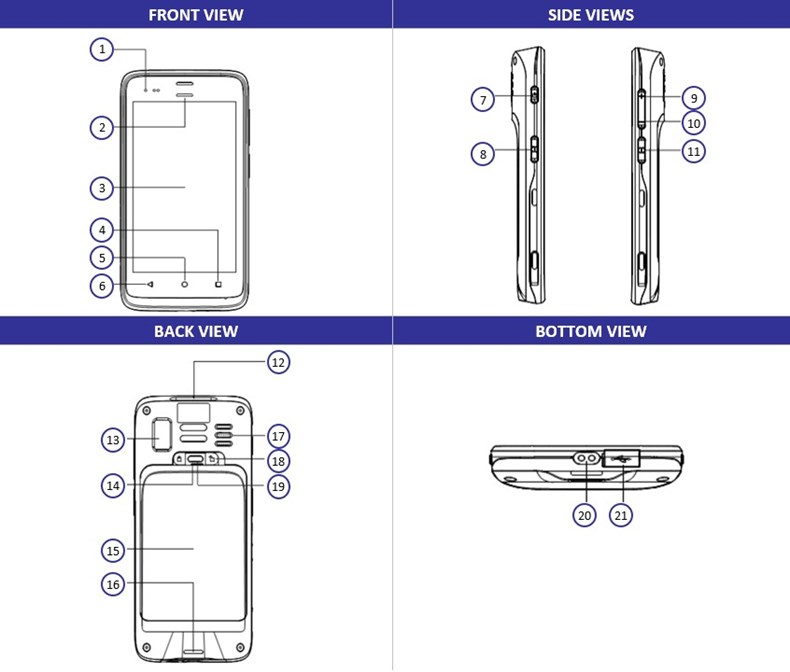 FRONT VIEW

1
2
3
4
5
6

SIDE VIEWS

7
8
9
10
11

BACK VIEW

12
13
14
15
16
17
18
19

BOTTOM VIEW

20
21